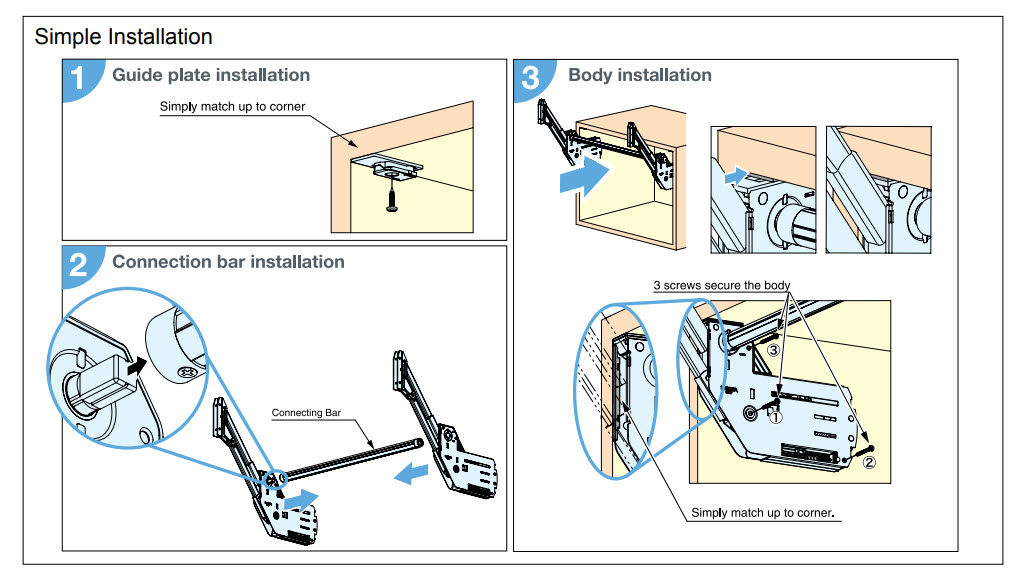 Simple Installation

1 Guide plate installation

Simply match up to corner

2 Connection bar installation

Connecting Bar

3 Body installation

3 screws secure the body

③

①

②

Simply match up to corner.