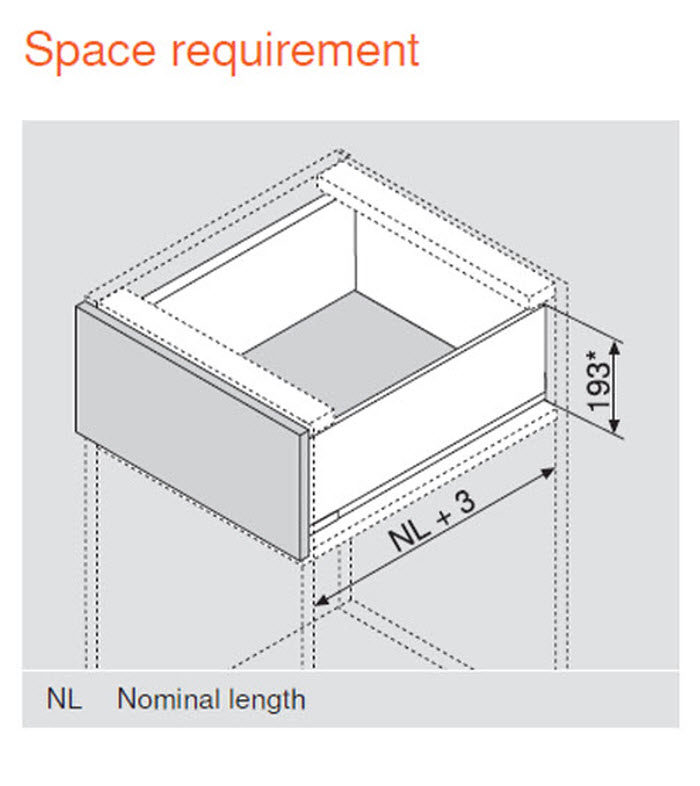 Space requirement

193*

NL + 3

NL Nominal length