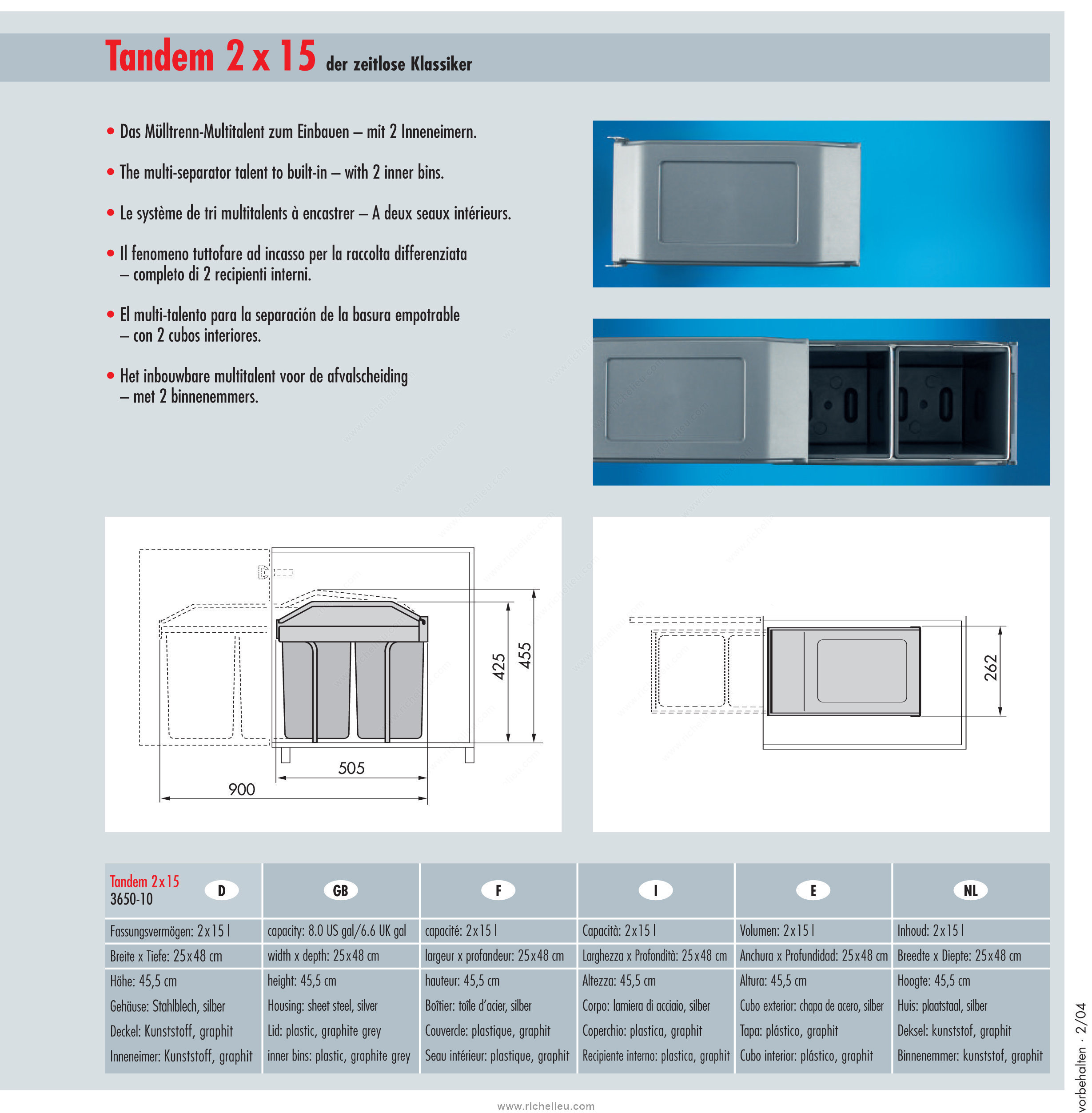 Tandem 2 x 15 der zeitlose Klassiker

• Das Mülltrenn-Multitalent zum Einbauen – mit 2 Inneneimern.

• The multi-separator talent to built-in – with 2 inner bins.

• Le système de tri multitalents à encastrer – A deux seaux intérieurs.

• Il fenomeno tuttofare ad incasso per la raccolta differenziata – completo di 2 recipienti interni.

• El multi-talento para la separación de la basura empotrable – con 2 cubos interiores.

• Het inbouwbare multitalent voor de afvalscheiding – met 2 binnenemmers.

425
455
505
900
262

| Tandem 2x15 3650-10 D | GB | F | I | E | NL |
|---|---|---|---|---|---|
| Fassungsvermögen: 2x15 l | capacity: 8.0 US gal/6.6 UK gal | capacité: 2x15 l | Capacità: 2x15 l | Volumen: 2x15 l | Inhoud: 2x15 l |
| Breite x Tiefe: 25x48 cm | width x depth: 25x48 cm | largeur x profandeur: 25x48 cm | Larghezza x Profondità: 25x48 cm | Anchura x Profundidad: 25x48 cm | Breedte x Diepte: 25x48 cm |
| Höhe: 45,5 cm | height: 45,5 cm | hauteur: 45,5 cm | Altezza: 45,5 cm | Altura: 45,5 cm | Hoogte: 45,5 cm |
| Gehäuse: Stahlblech, silber | Housing: sheet steel, silver | Boîtier: toîle d'acier, silber | Corpo: lamiera di acciaio, silber | Cubo exterior: chapa de acero, silber | Huis: plaatstaal, silber |
| Deckel: Kunststoff, graphit | Lid: plastic, graphite grey | Couvercle: plastique, graphit | Coperchio: plastica, graphit | Tapa: plástico, graphit | Deksel: kunststof, graphit |
| Inneneimer: Kunststoff, graphit | inner bins: plastic, graphite grey | Seau intérieur: plastique, graphit | Recipiente interno: plastica, graphit | Cubo interior: plástico, graphit | Binnenemmer: kunststof, graphit |

www.richelieu.com

vorbehalten · 2/04